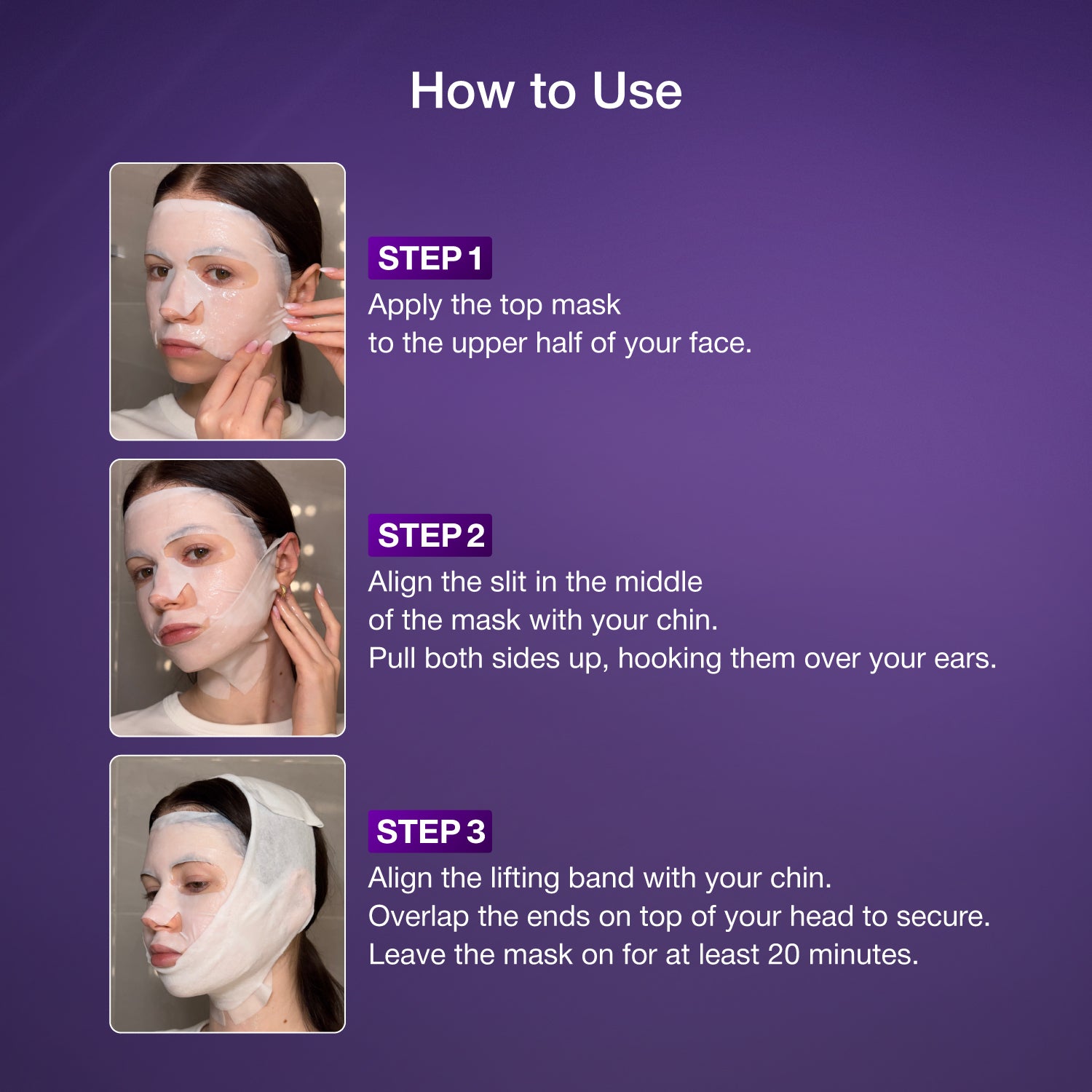 How to Use

STEP 1
Apply the top mask
to the upper half of your face.

STEP 2
Align the slit in the middle
of the mask with your chin.
Pull both sides up, hooking them over your ears.

STEP 3
Align the lifting band with your chin.
Overlap the ends on top of your head to secure.
Leave the mask on for at least 20 minutes.