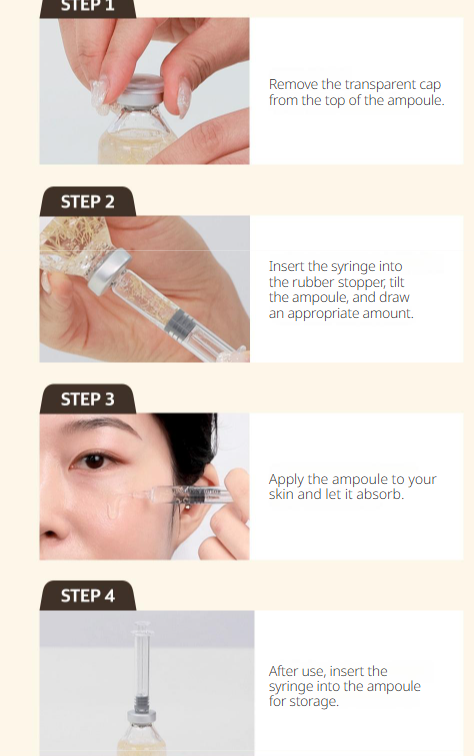 STEP 1

Remove the transparent cap from the top of the ampoule.

STEP 2

Insert the syringe into the rubber stopper, tilt the ampoule, and draw an appropriate amount.

STEP 3

Apply the ampoule to your skin and let it absorb.

STEP 4

After use, insert the syringe into the ampoule for storage.